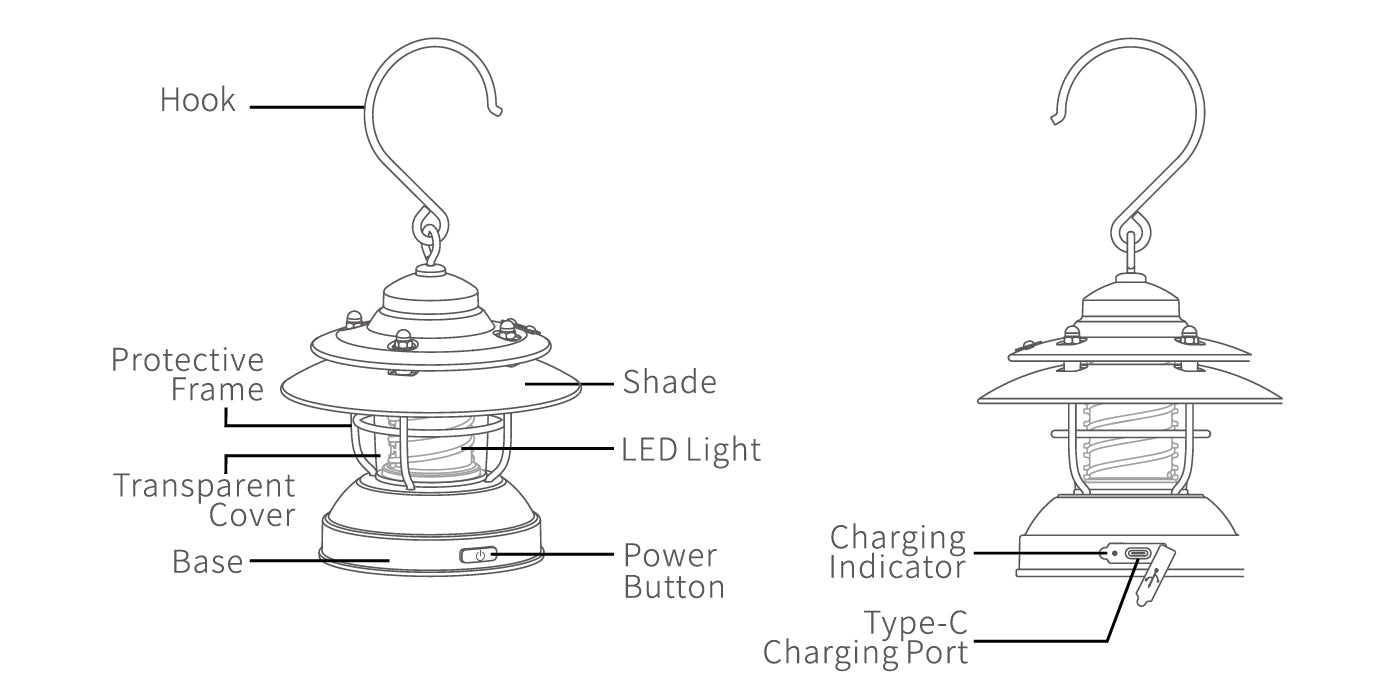 Hook

Protective Frame

Shade

LED Light

Transparent Cover

Base

Power Button

Charging Indicator

Type-C Charging Port